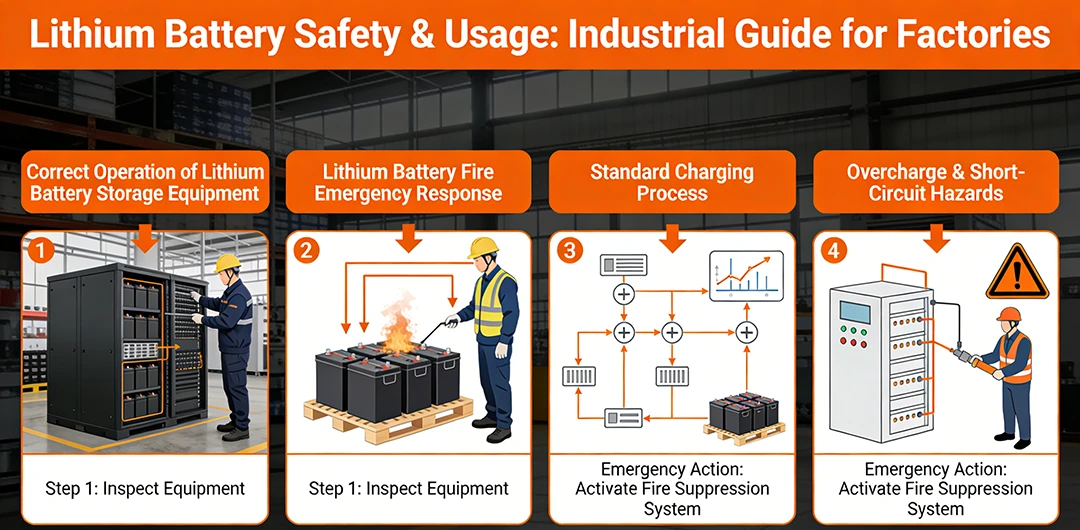 Lithium Battery Safety & Usage: Industrial Guide for Factories

Correct Operation of Lithium Battery Storage Equipment

1

Step 1: Inspect Equipment

Lithium Battery Fire Emergency Response

2

Step 1: Inspect Equipment

Standard Charging Process

3

Emergency Action: Activate Fire Suppression System

Overcharge & Short-Circuit Hazards

4

Emergency Action: Activate Fire Suppression System